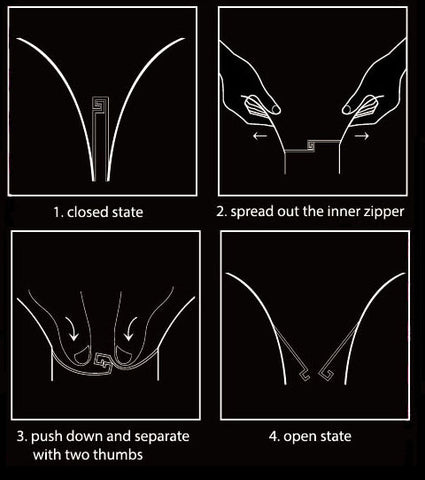 1. closed state

2. spread out the inner zipper

3. push down and separate with two thumbs

4. open state